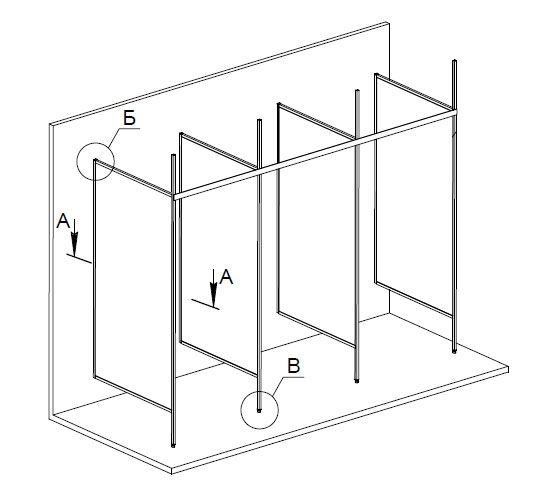 Б
А
А
В