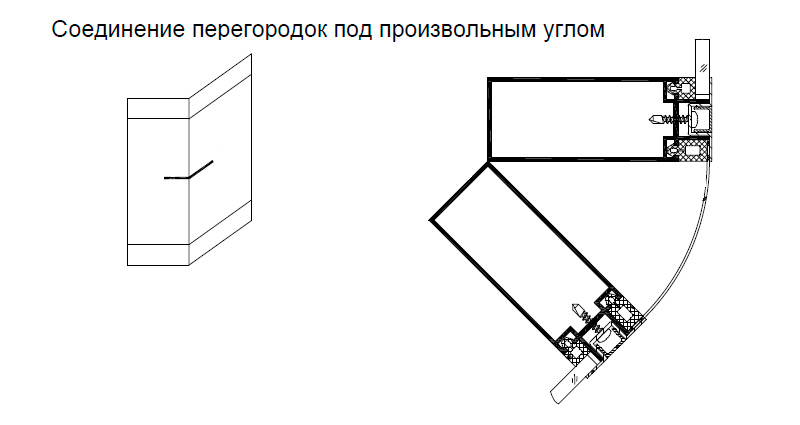 Соединение перегородок под произвольным углом